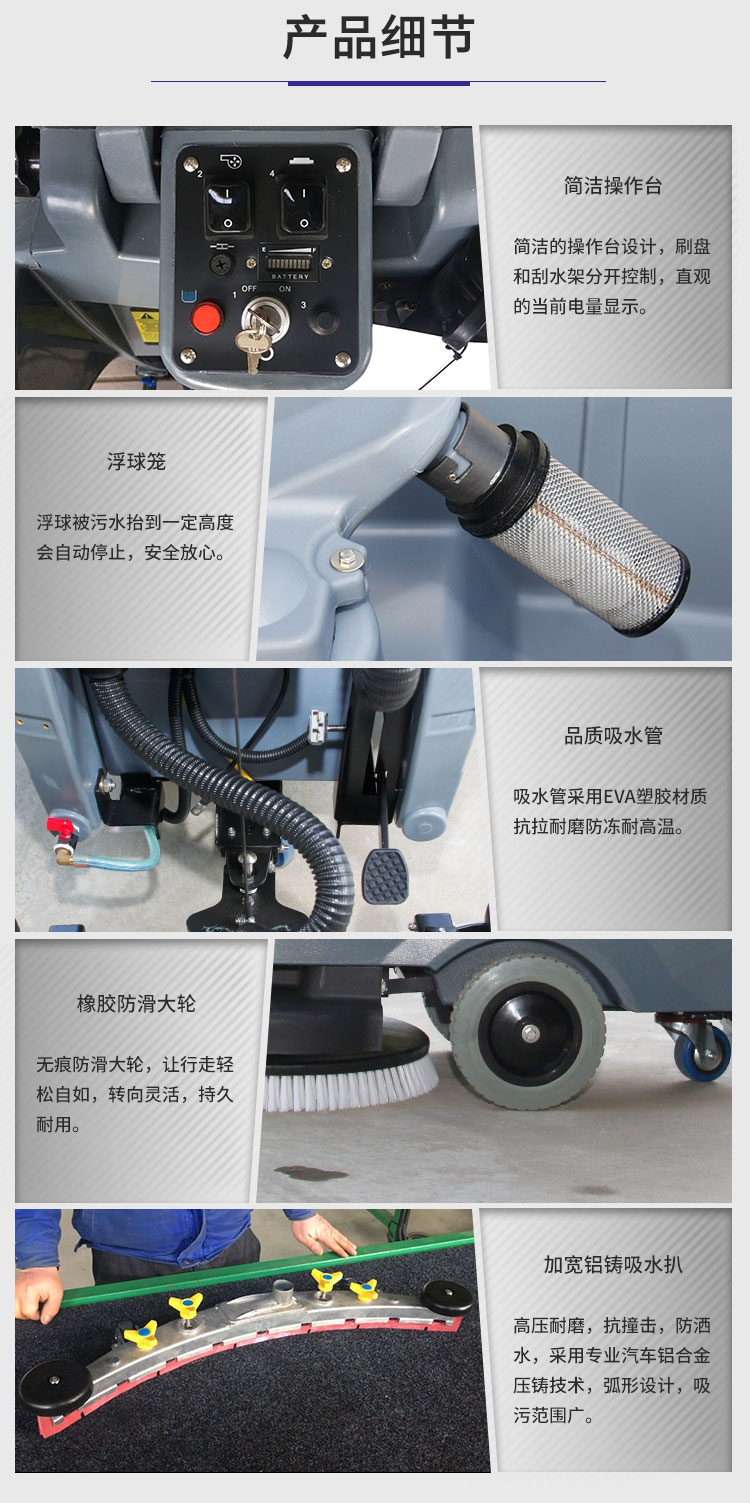 产品细节

2
4
E F
BATTERY
1
OFF ON
3

简洁操作台

简洁的操作台设计，刷盘和刮水架分开控制，直观的当前电量显示。

浮球笼

浮球被污水抬到一定高度会自动停止，安全放心。

品质吸水管

吸水管采用EVA塑胶材质抗拉耐磨防冻耐高温。

橡胶防滑大轮

无痕防滑大轮，让行走轻松自如，转向灵活，持久耐用。

加宽铝铸吸水扒

高压耐磨，抗撞击，防洒水，采用专业汽车铝合金压铸技术，弧形设计，吸污范围广。